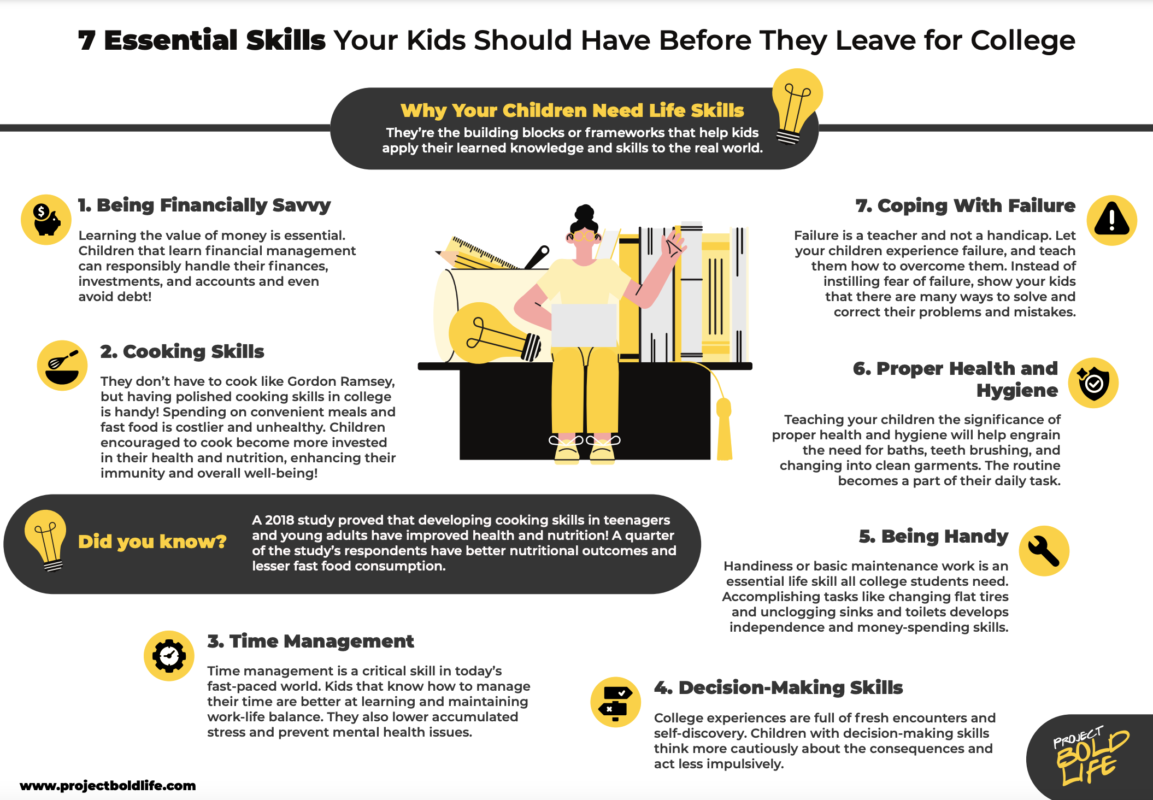 7 Essential Skills Your Kids Should Have Before They Leave for College

Why Your Children Need Life Skills

They're the building blocks or frameworks that help kids apply their learned knowledge and skills to the real world.

1. Being Financially Savvy

Learning the value of money is essential. Children that learn financial management can responsibly handle their finances, investments, and accounts and even avoid debt!

2. Cooking Skills

They don't have to cook like Gordon Ramsey, but having polished cooking skills in college is handy! Spending on convenient meals and fast food is costlier and unhealthy. Children encouraged to cook become more invested in their health and nutrition, enhancing their immunity and overall well-being!

Did you know?

A 2018 study proved that developing cooking skills in teenagers and young adults have improved health and nutrition! A quarter of the study's respondents have better nutritional outcomes and lesser fast food consumption.

3. Time Management

Time management is a critical skill in today's fast-paced world. Kids that know how to manage their time are better at learning and maintaining work-life balance. They also lower accumulated stress and prevent mental health issues.

7. Coping With Failure

Failure is a teacher and not a handicap. Let your children experience failure, and teach them how to overcome them. Instead of instilling fear of failure, show your kids that there are many ways to solve and correct their problems and mistakes.

6. Proper Health and Hygiene

Teaching your children the significance of proper health and hygiene will help engrain the need for baths, teeth brushing, and changing into clean garments. The routine becomes a part of their daily task.

5. Being Handy

Handiness or basic maintenance work is an essential life skill all college students need. Accomplishing tasks like changing flat tires and unclogging sinks and toilets develops independence and money-spending skills.

4. Decision-Making Skills

College experiences are full of fresh encounters and self-discovery. Children with decision-making skills think more cautiously about the consequences and act less impulsively.

www.projectboldlife.com

PROJECT BOLD LIFE